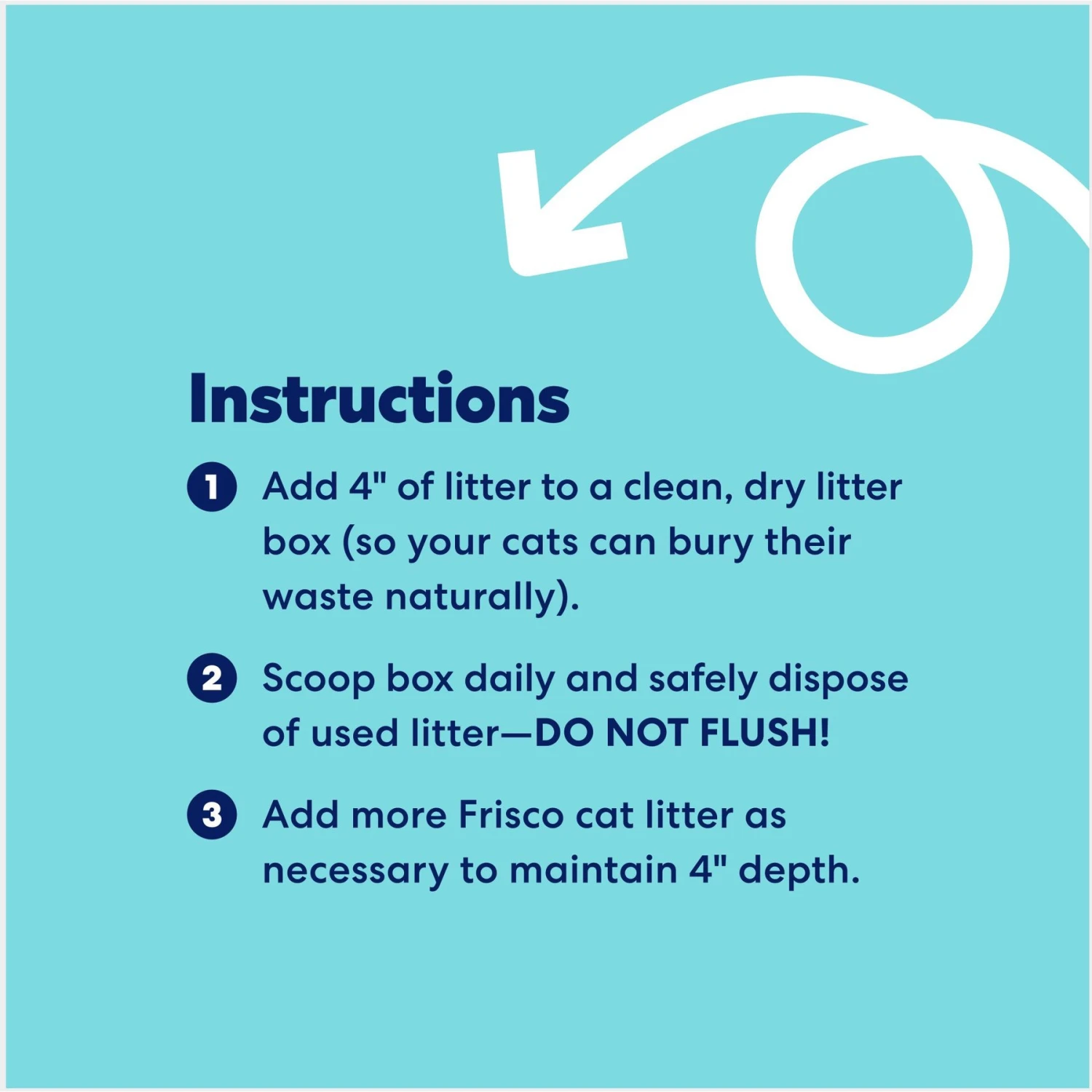 Instructions

1 Add 4" of litter to a clean, dry litter box (so your cats can bury their waste naturally).

2 Scoop box daily and safely dispose of used litter—DO NOT FLUSH!

3 Add more Frisco cat litter as necessary to maintain 4" depth.